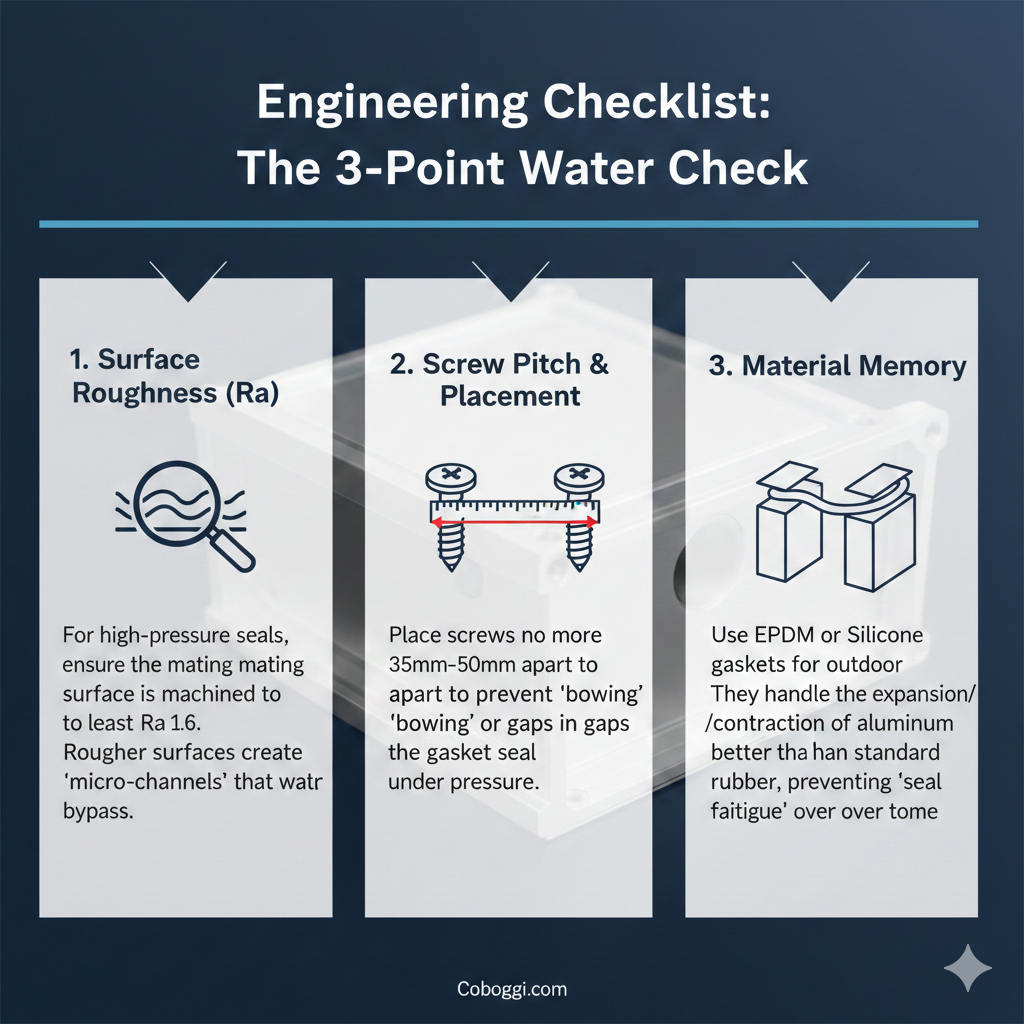 Engineering Checklist:
The 3-Point Water Check

1. Surface Roughness (Ra)

For high-pressure seals, ensure the mating mating surface is machined to to least Ra 1.6. Rougher surfaces create 'micro-channels' that watr bypass.

2. Screw Pitch & Placement

Place screws no more 35mm-50mm apart to apart to prevent 'bowing' 'bowing' or gaps in gaps the gasket seal under pressure.

3. Material Memory

Use EPDM or Silicone gaskets for outdoor They handle the expansion/ /contraction of aluminum better tha han standard rubber, preventing 'seal faitigue' over over tome

Coboggi.com